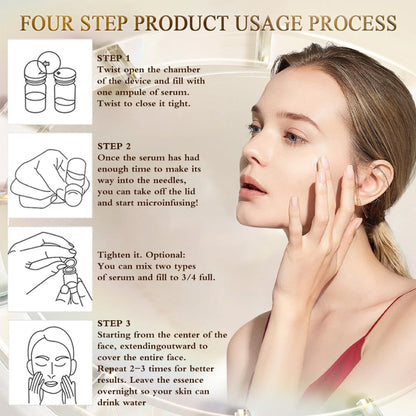 FOUR STEP PRODUCT USAGE PROCESS

STEP 1
Twist open the chamber of the device and fill with one ampule of serum. Twist to close it tight.

STEP 2
Once the serum has had enough time to make its way into the needles, you can take off the lid and start microinfusing!

Tighten it. Optional: You can mix two types of serum and fill to 3/4 full.

STEP 3
Starting from the center of the face, extendingoutward to cover the entire face. Repeat 2-3 times for better results. Leave the essence overnight so your skin can drink water